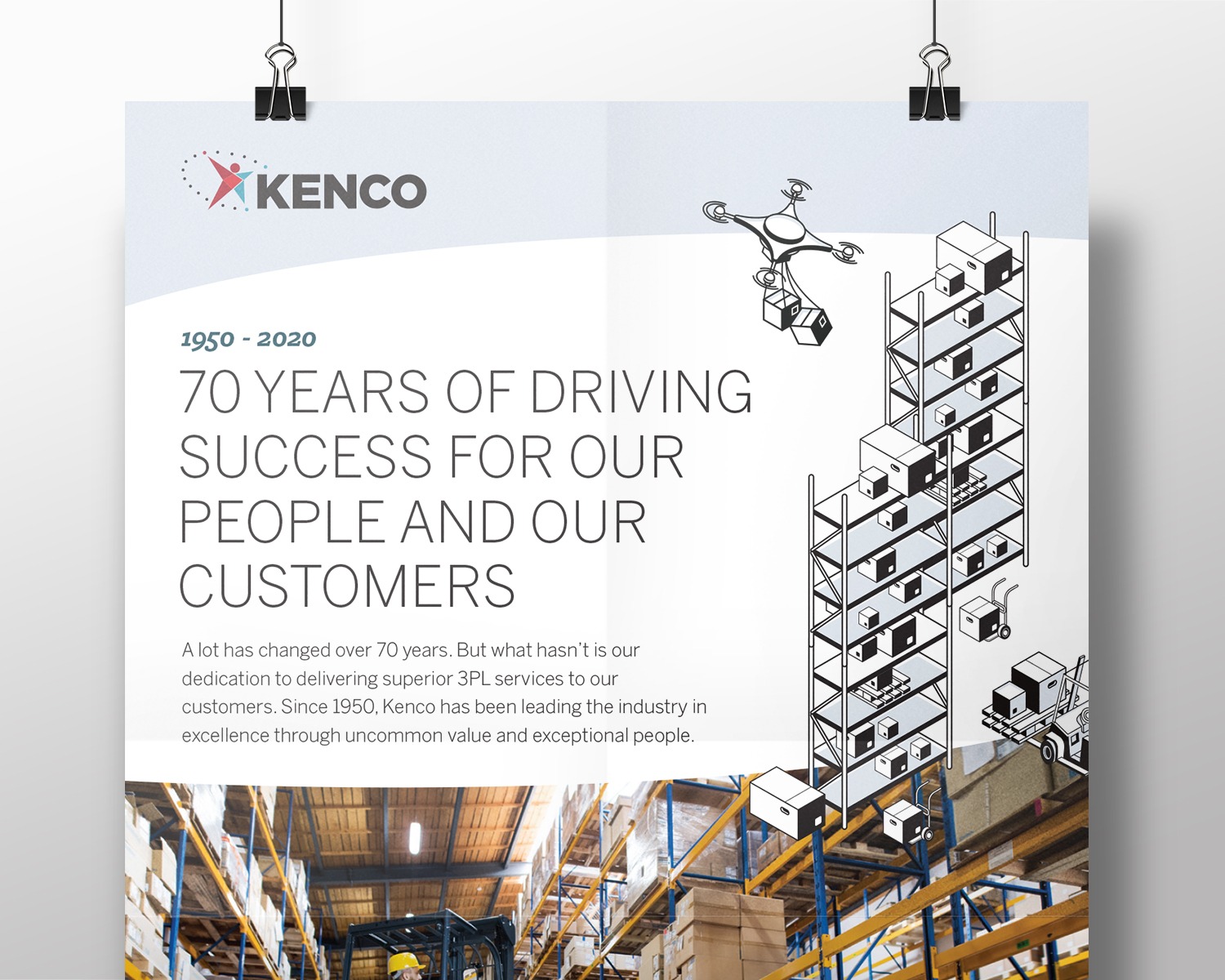 KENCO

1950 - 2020

70 YEARS OF DRIVING SUCCESS FOR OUR PEOPLE AND OUR CUSTOMERS

A lot has changed over 70 years. But what hasn't is our dedication to delivering superior 3PL services to our customers. Since 1950, Kenco has been leading the industry in excellence through uncommon value and exceptional people.